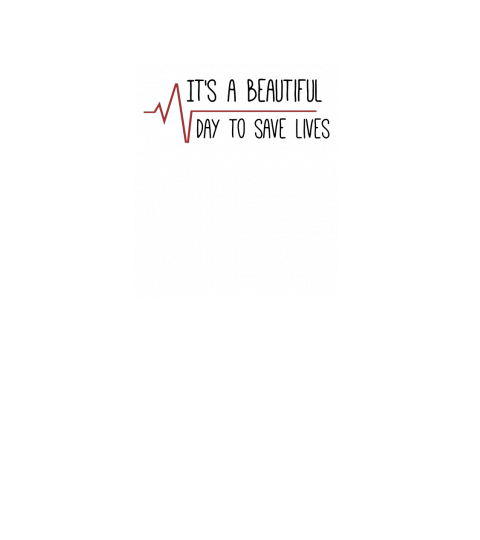 IT'S A BEAUTIFUL
DAY TO SAVE LIVES